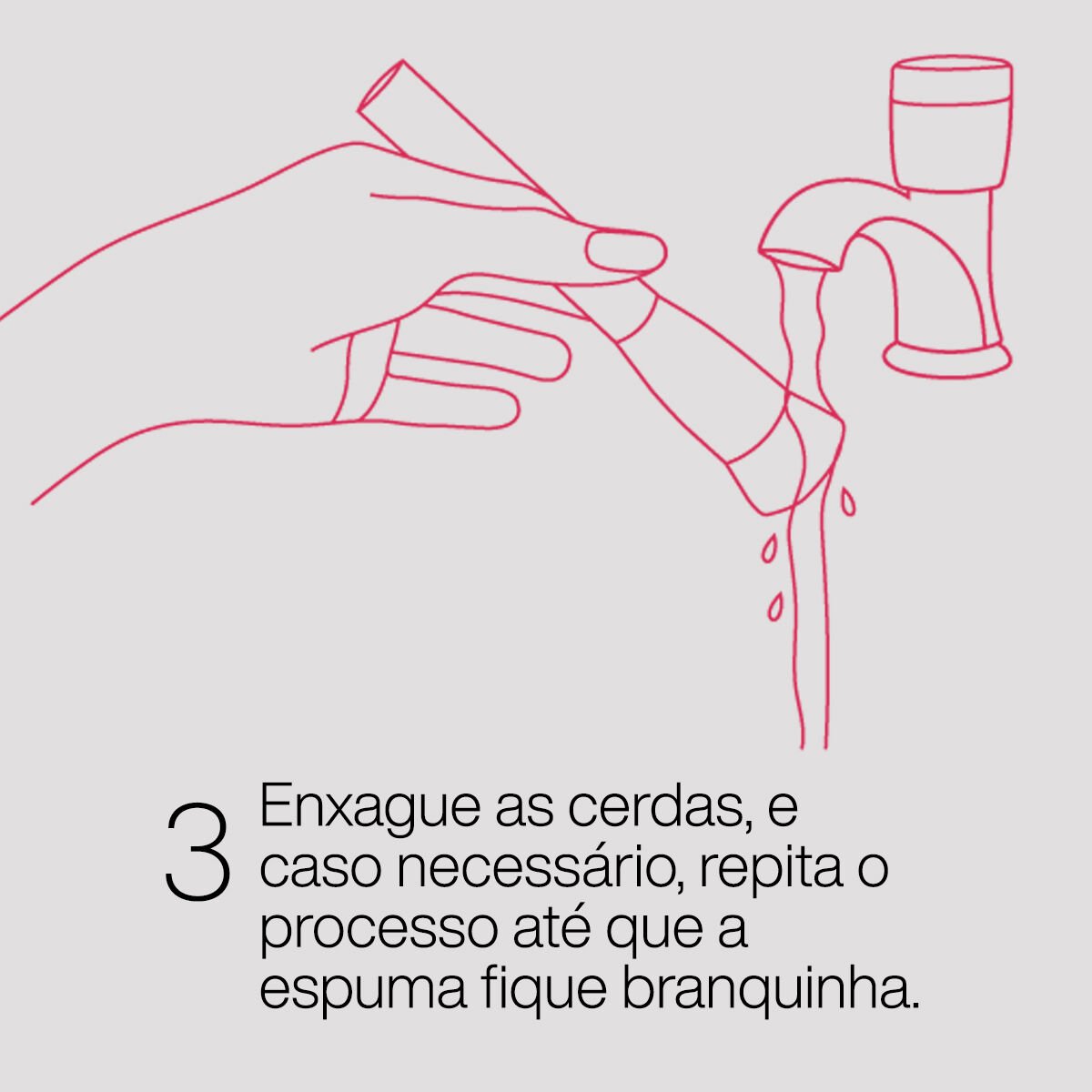 3 Enxague as cerdas, e caso necessário, repita o processo até que a espuma fique branquinha.